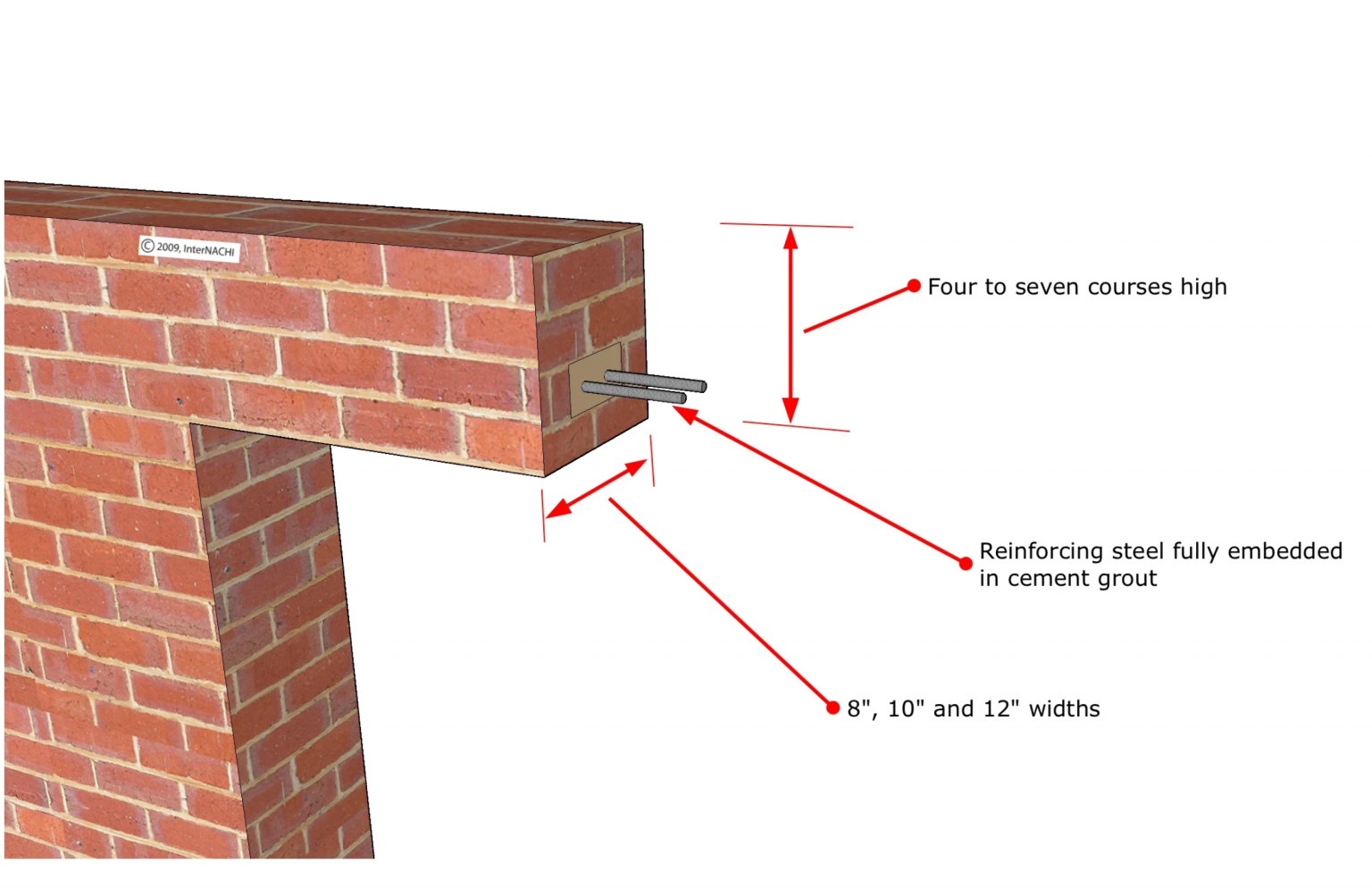 © 2009, InterNACHI

Four to seven courses high

Reinforcing steel fully embedded in cement grout

8", 10" and 12" widths